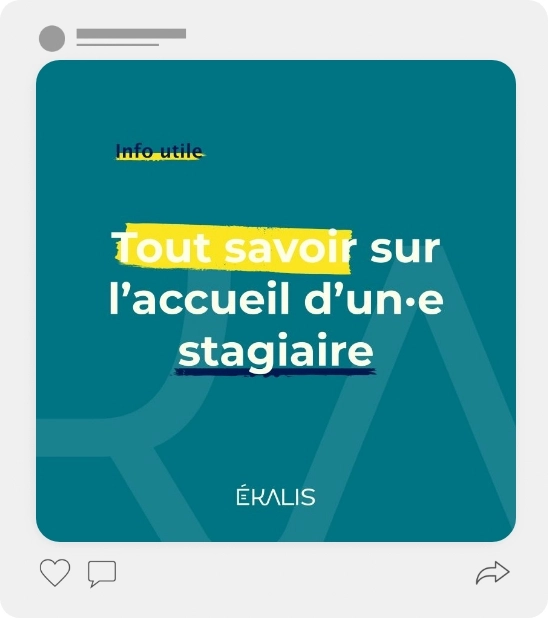 Info utile

Tout savoir sur l'accueil d'un·e stagiaire

ÉKALIS